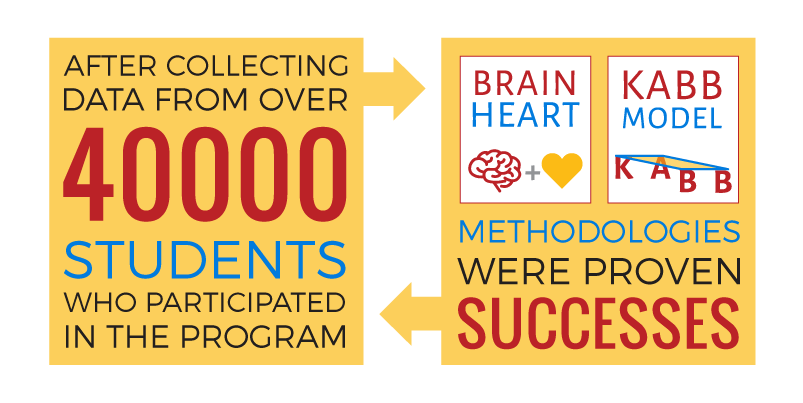 AFTER COLLECTING DATA FROM OVER 40000 STUDENTS WHO PARTICIPATED IN THE PROGRAM

BRAIN HEART

+

KABB MODEL

K A B B

METHODOLOGIES WERE PROVEN SUCCESSES